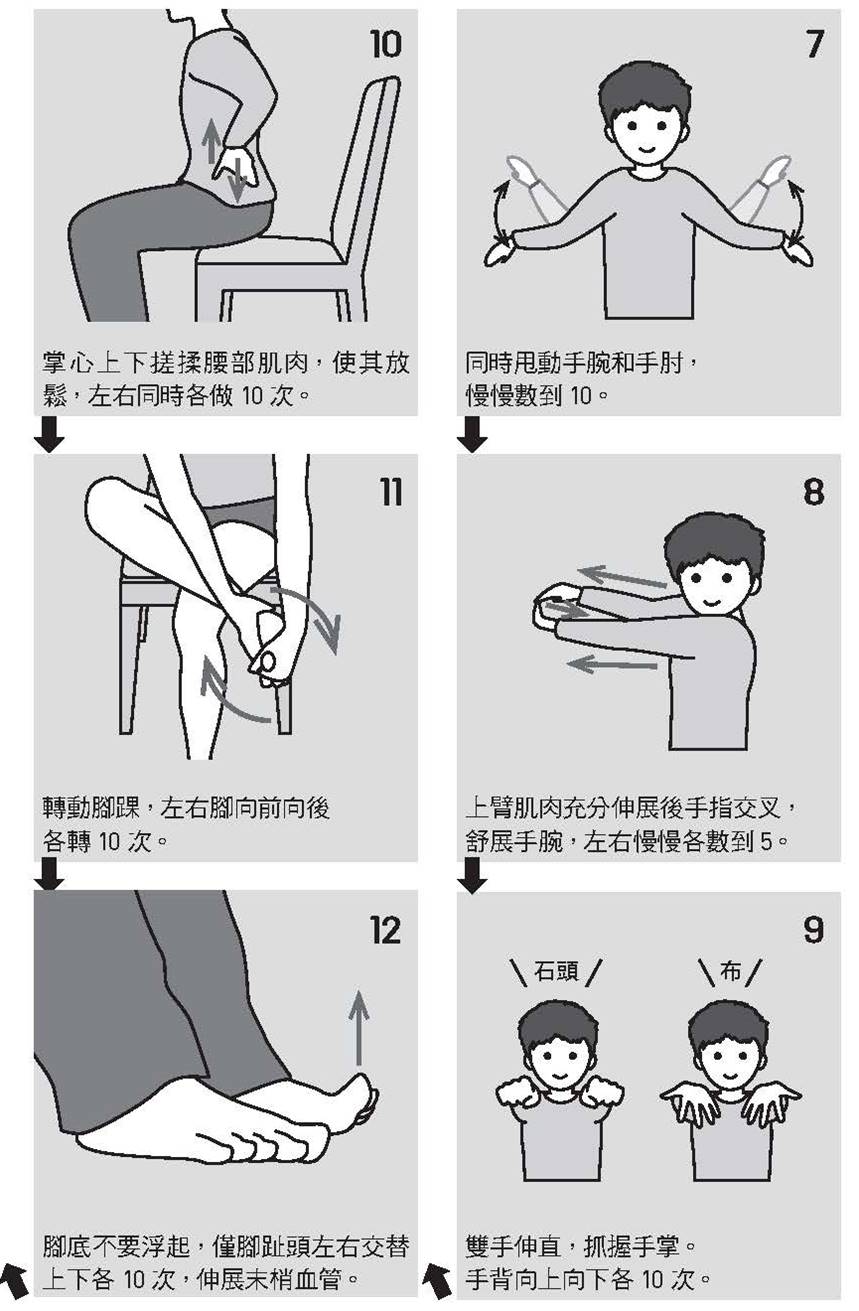 10

掌心上下搓揉腰部肌肉，使其放鬆，左右同時各做 10 次。

11

轉動腳踝，左右腳向前向後各轉 10 次。

12

腳底不要浮起，僅腳趾頭左右交替上下各 10 次，伸展末梢血管。

7

同時甩動手腕和手肘，慢慢數到 10。

8

上臂肌肉充分伸展後手指交叉，舒展手腕，左右慢慢各數到 5。

9

石頭

布

雙手伸直，抓握手掌。手背向上向下各 10 次。