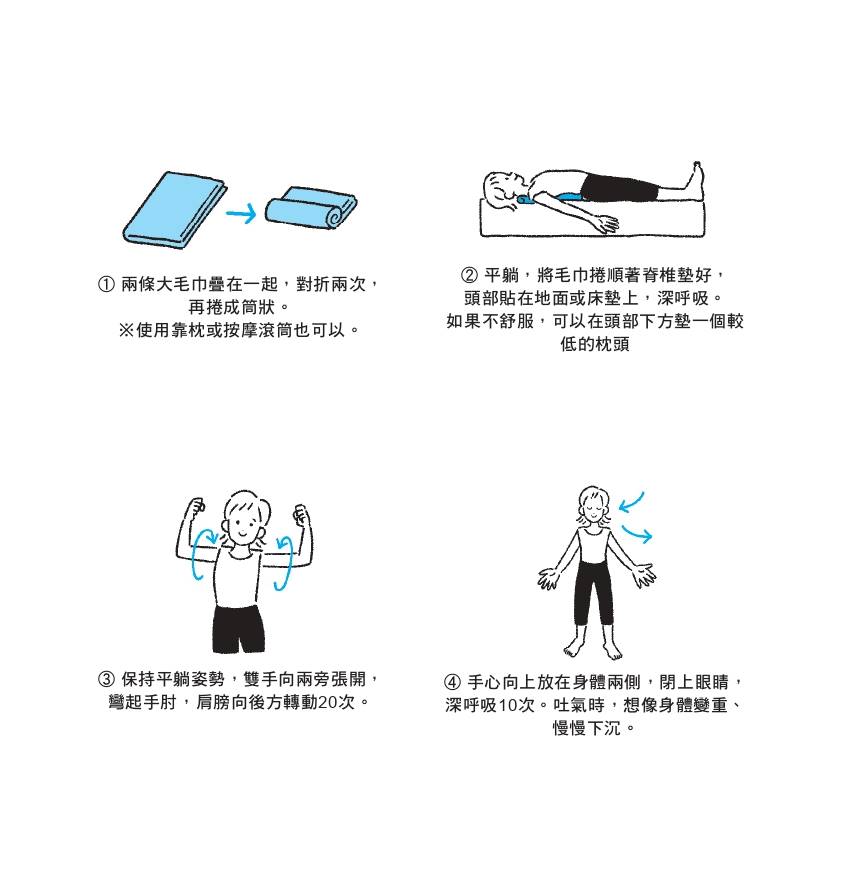 ① 兩條大毛巾疊在一起，對折兩次，再捲成筒狀。
※使用靠枕或按摩滾筒也可以。

② 平躺，將毛巾捲順著脊椎墊好，頭部貼在地面或床墊上，深呼吸。如果不舒服，可以在頭部下方墊一個較低的枕頭

③ 保持平躺姿勢，雙手向兩旁張開，彎起手肘，肩膀向後方轉動20次。

④ 手心向上放在身體兩側，閉上眼睛，深呼吸10次。吐氣時，想像身體變重、慢慢下沉。