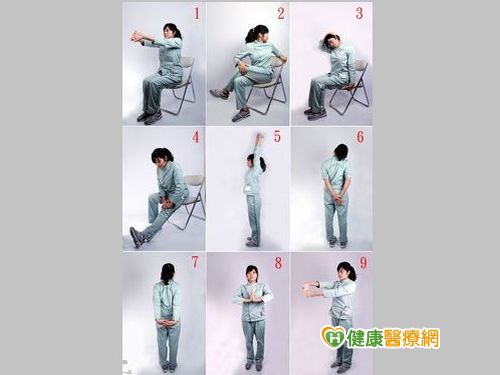 1
2
3
4
5
6
7
8
9
健康醫療網