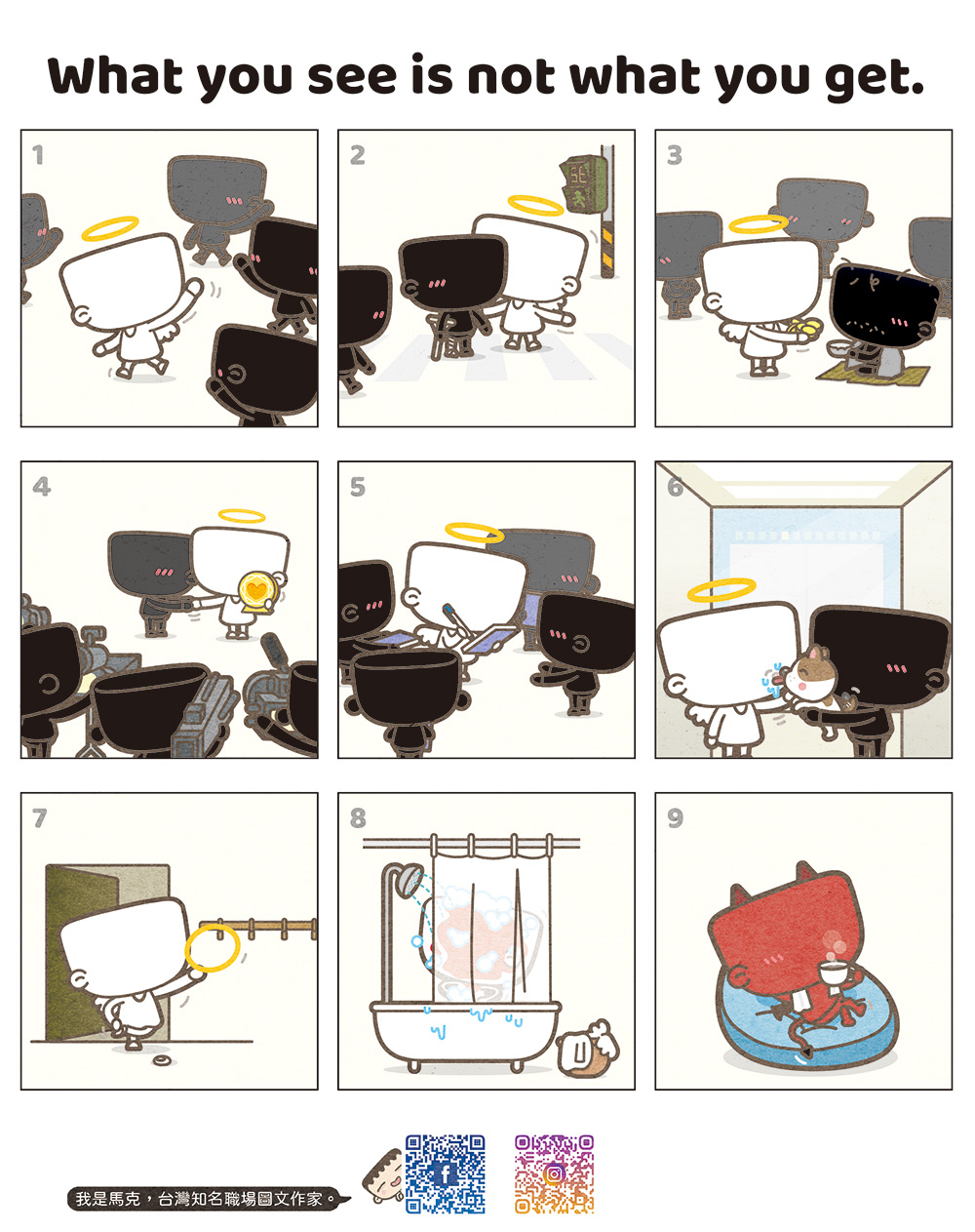 What you see is not what you get.

1

2

3

4

5

6

7

8

9

我是馬克，台灣知名職場圖文作家。