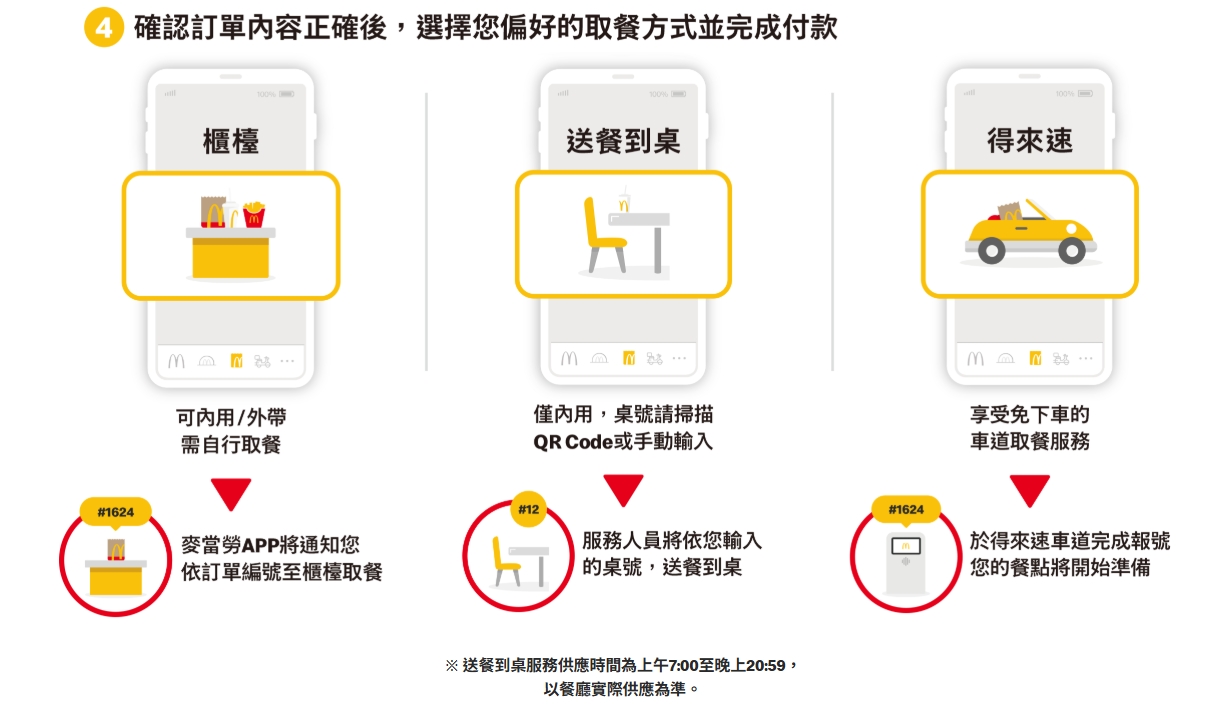 4 確認訂單內容正確後，選擇您偏好的取餐方式並完成付款

100%

櫃檯

可內用/外帶
需自行取餐

#1624

麥當勞APP將通知您
依訂單編號至櫃檯取餐

100%

送餐到桌

僅內用，桌號請掃描
QR Code或手動輸入

#12

服務人員將依您輸入
的桌號，送餐到桌

100%

得來速

享受免下車的
車道取餐服務

#1624

於得來速車道完成報號
您的餐點將開始準備

※ 送餐到桌服務供應時間為上午7:00至晚上20:59，
以餐廳實際供應為準。